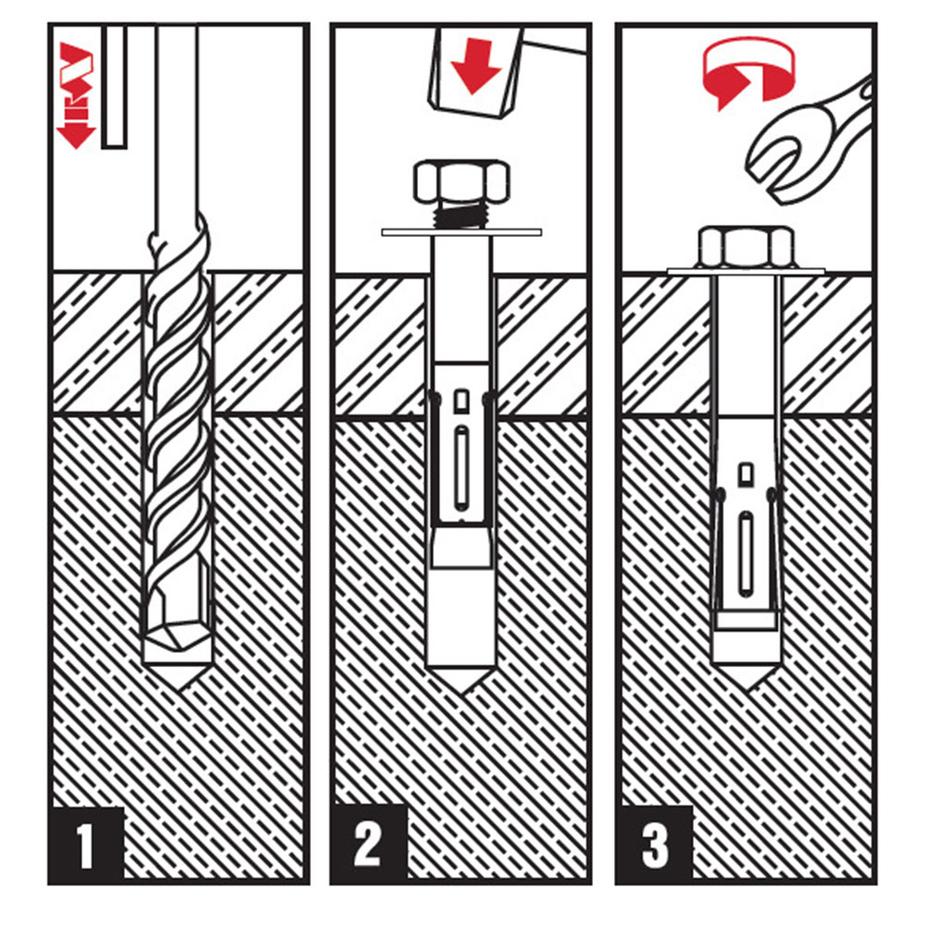 1

2

3