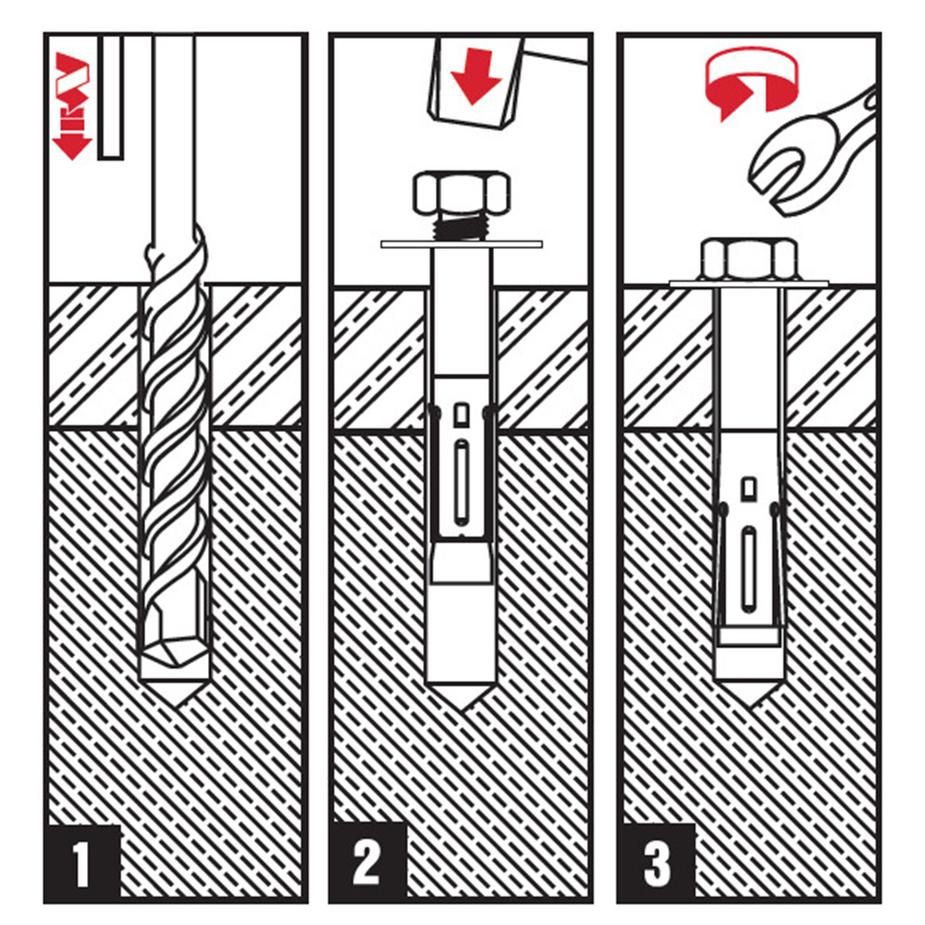 1

2

3