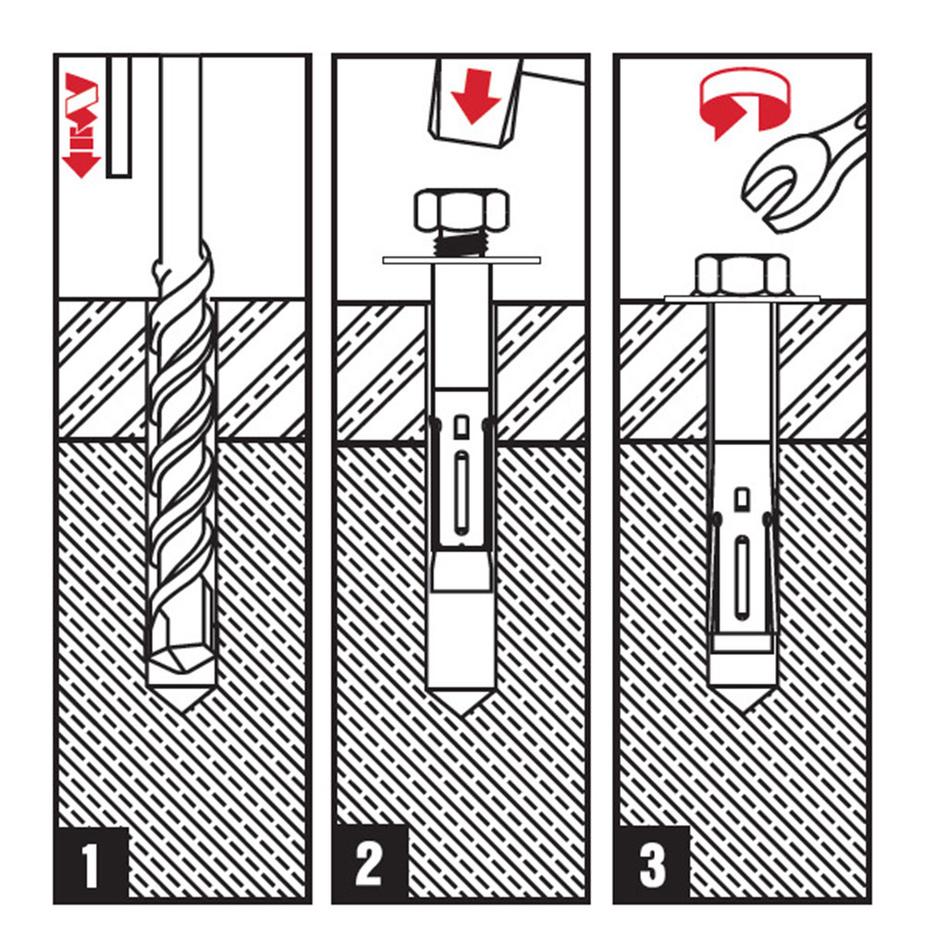 1

2

3