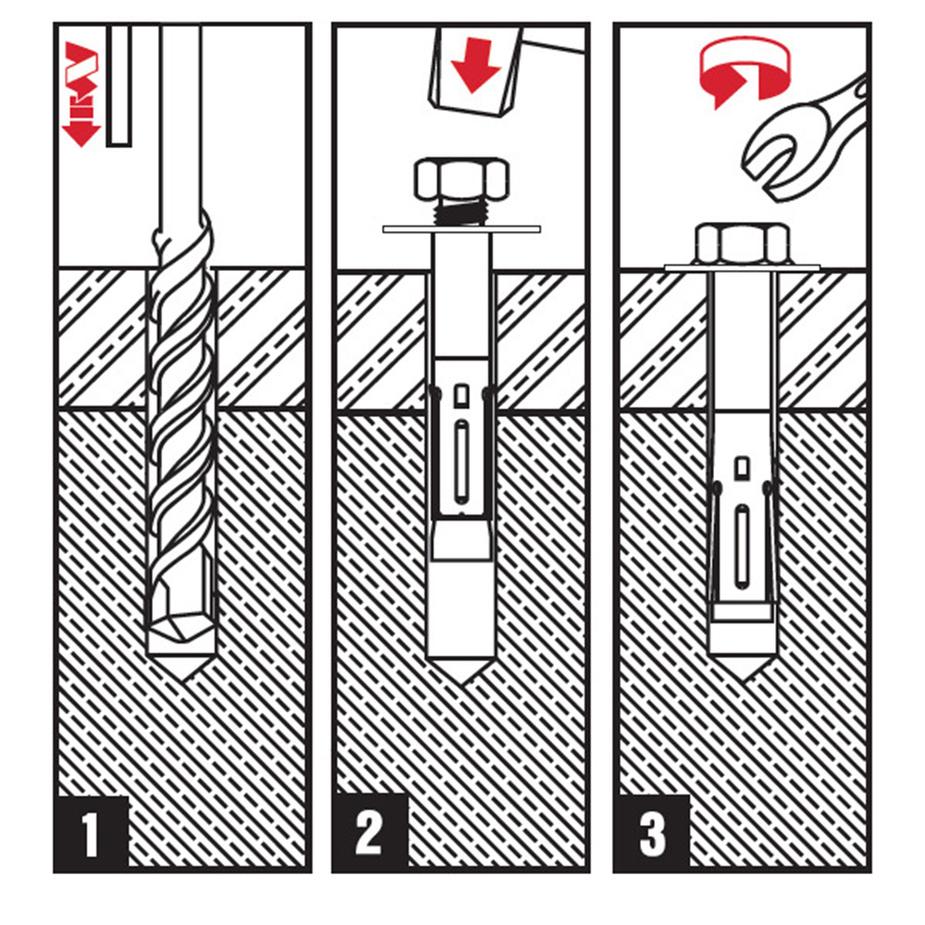 1

2

3