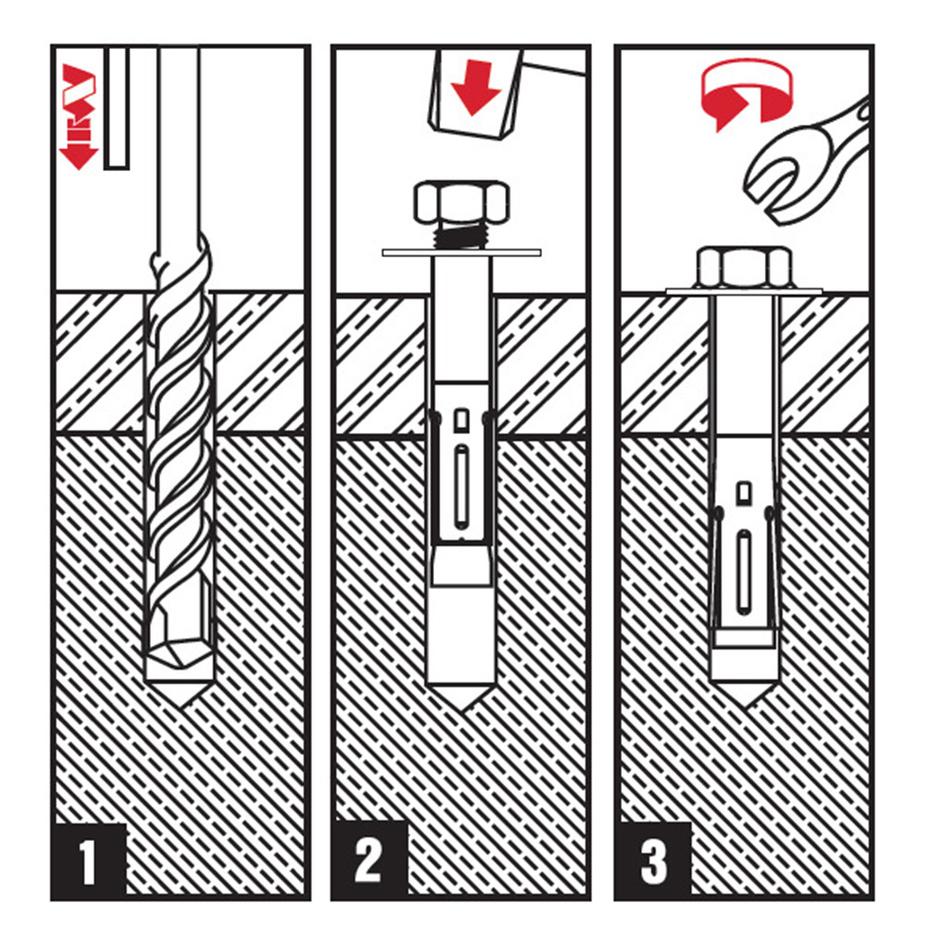 1
2
3