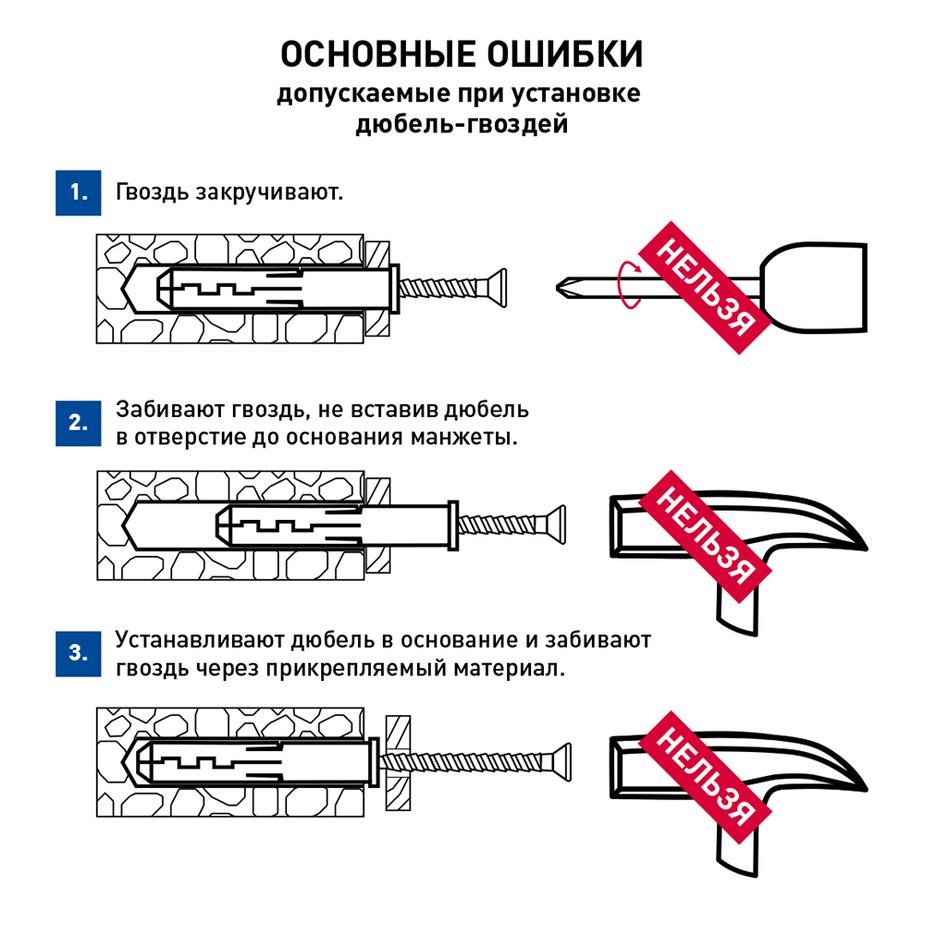 ОСНОВНЫЕ ОШИБКИ
допускаемые при установке дюбель-гвоздей

1. Гвоздь закручивают.

НЕЛЬЗЯ

2. Забивают гвоздь, не вставив дюбель в отверстие до основания манжеты.

НЕЛЬЗЯ

3. Устанавливают дюбель в основание и забивают гвоздь через прикрепляемый материал.

НЕЛЬЗЯ